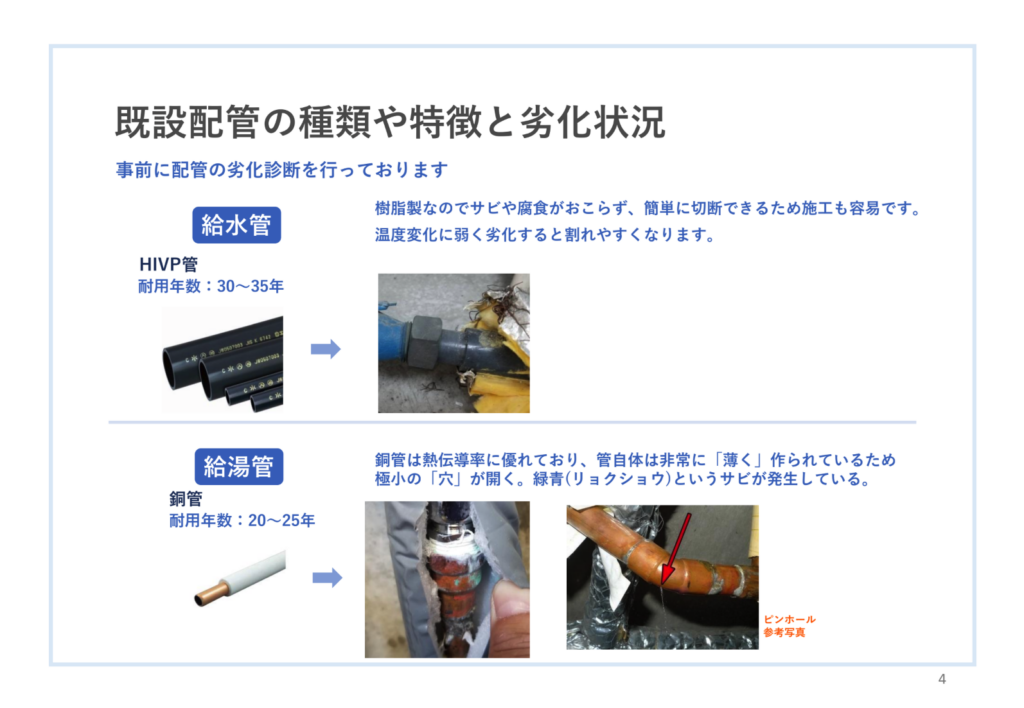 既設配管の種類や特徴と劣化状況

事前に配管の劣化診断を行っております

給水管

HIVP管
耐用年数：30～35年

樹脂製なのでサビや腐食がおこらず、簡単に切断できるため施工も容易です。
温度変化に弱く劣化すると割れやすくなります。

給湯管

銅管
耐用年数：20～25年

銅管は熱伝導率に優れており、管自体は非常に「薄く」作られているため極小の「穴」が開く。緑青(リョクショウ)というサビが発生している。

ピンホール
参考写真

4